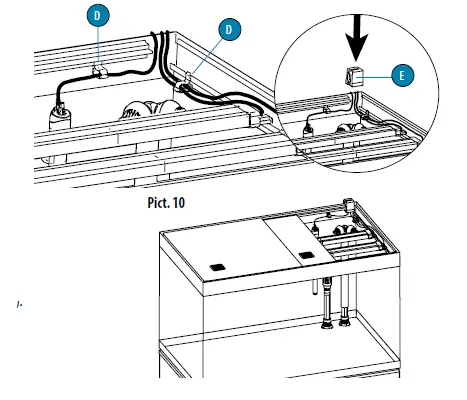 D

D

E

Pict. 10