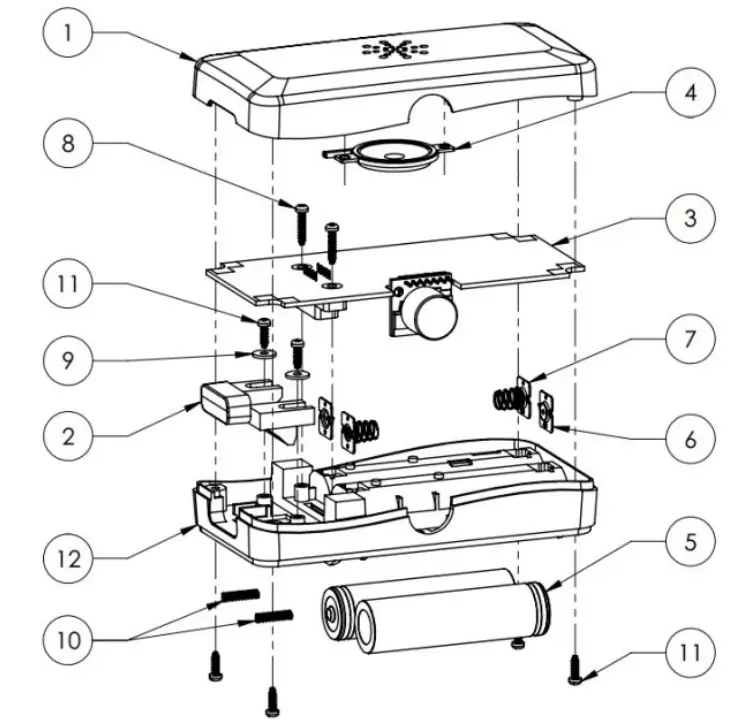 1
4
8
3
11
9
7
2
6
12
5
10
11