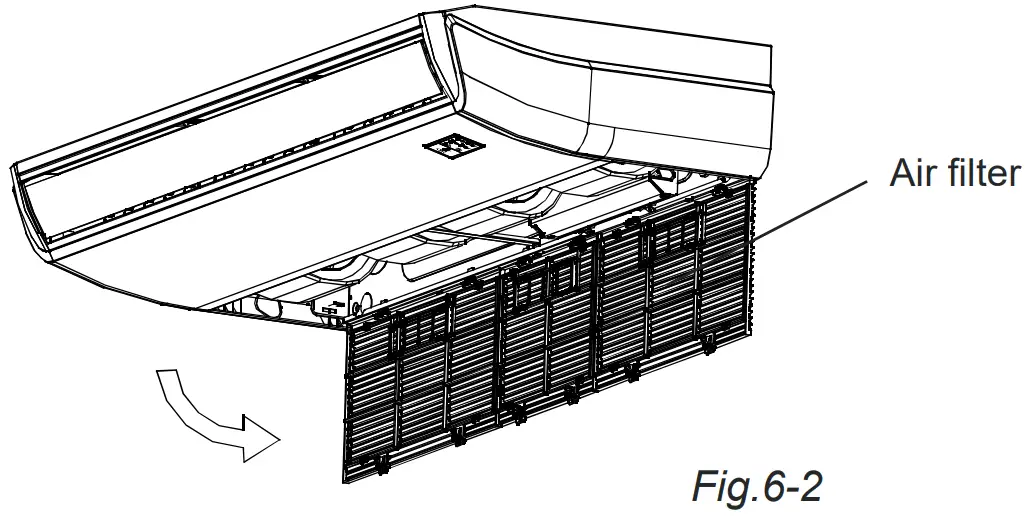 Air filter

Fig.6-2