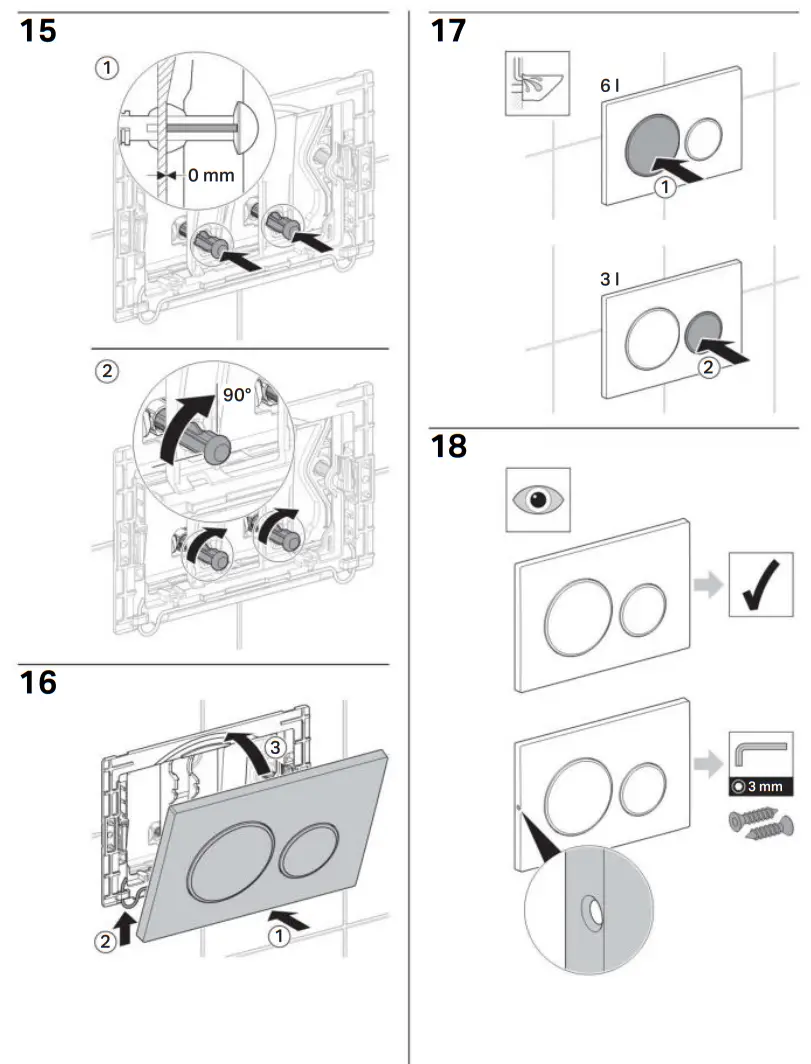 15

1

0 mm

2

90°

16

3

2

1

17

6 l

1

3 l

2

18

3 mm