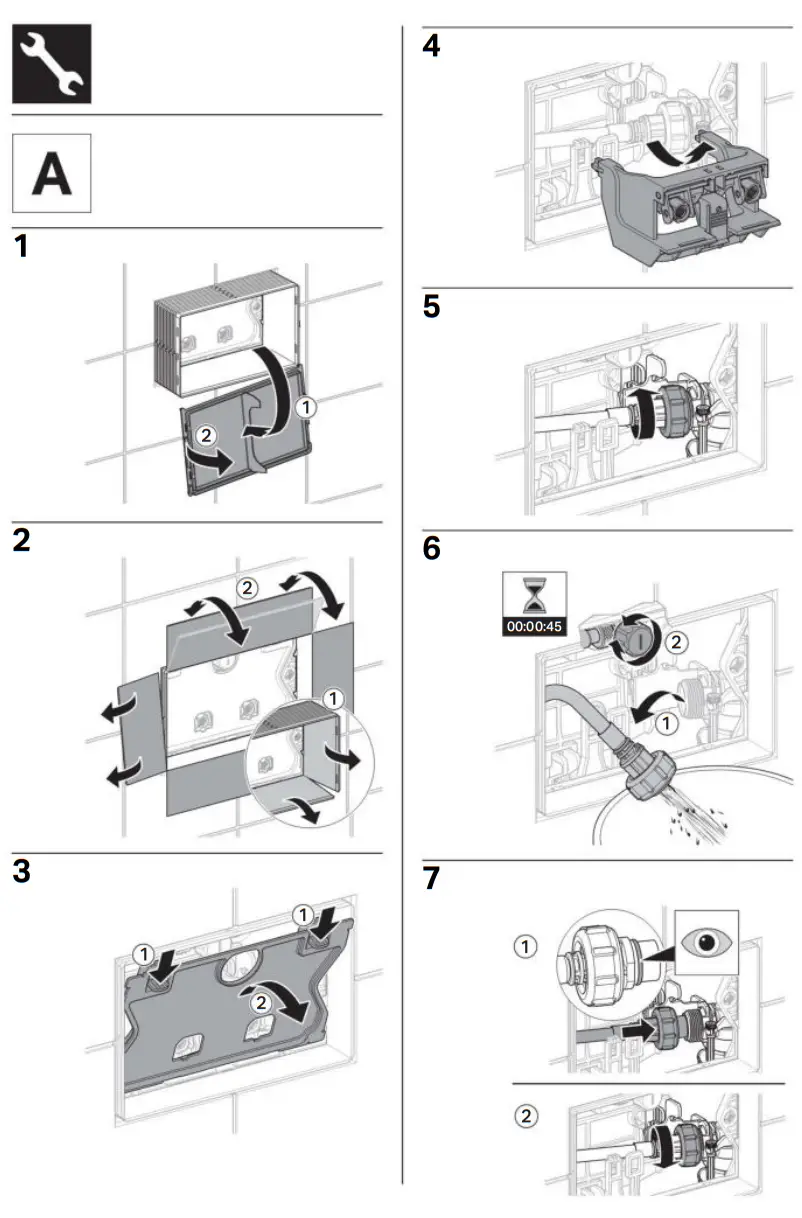 A

1

1

2

2

2

1

3

1

1

2

4

5

6

00:00:45

2

1

7

1

2