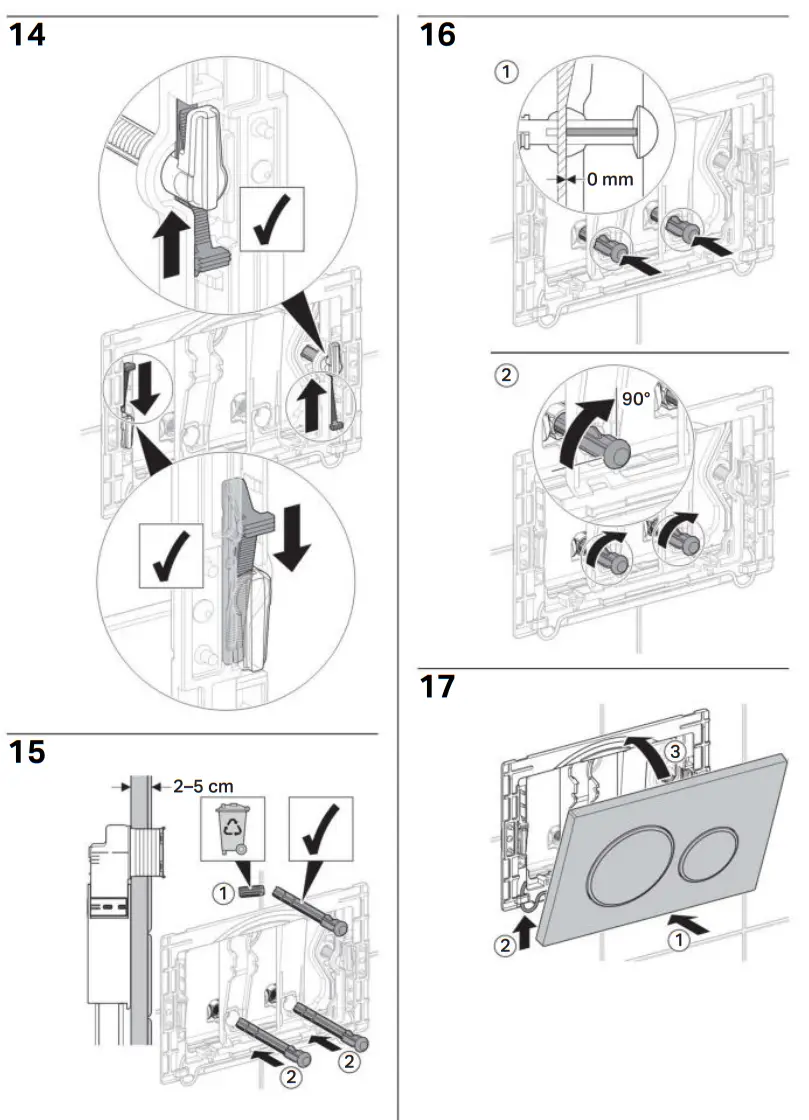 14

15

2–5 cm

1

2

2

16

1

0 mm

2

90°

17

3

2

1