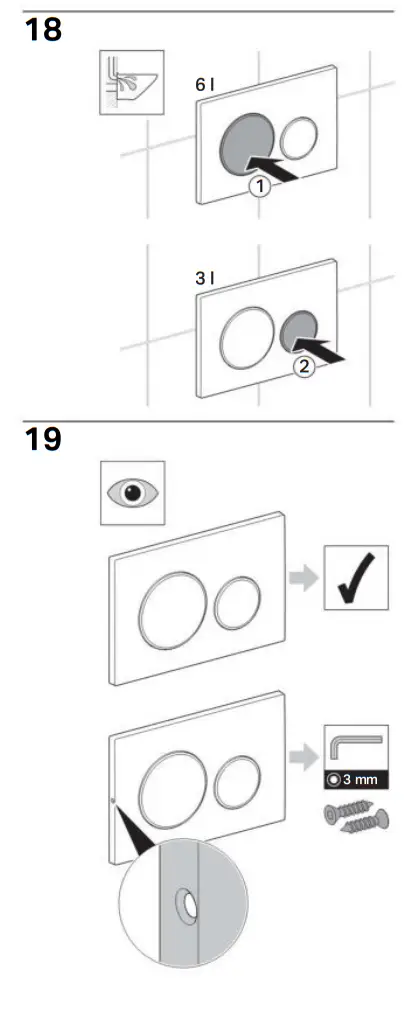 18

6 l

1

3 l

2

19

3 mm