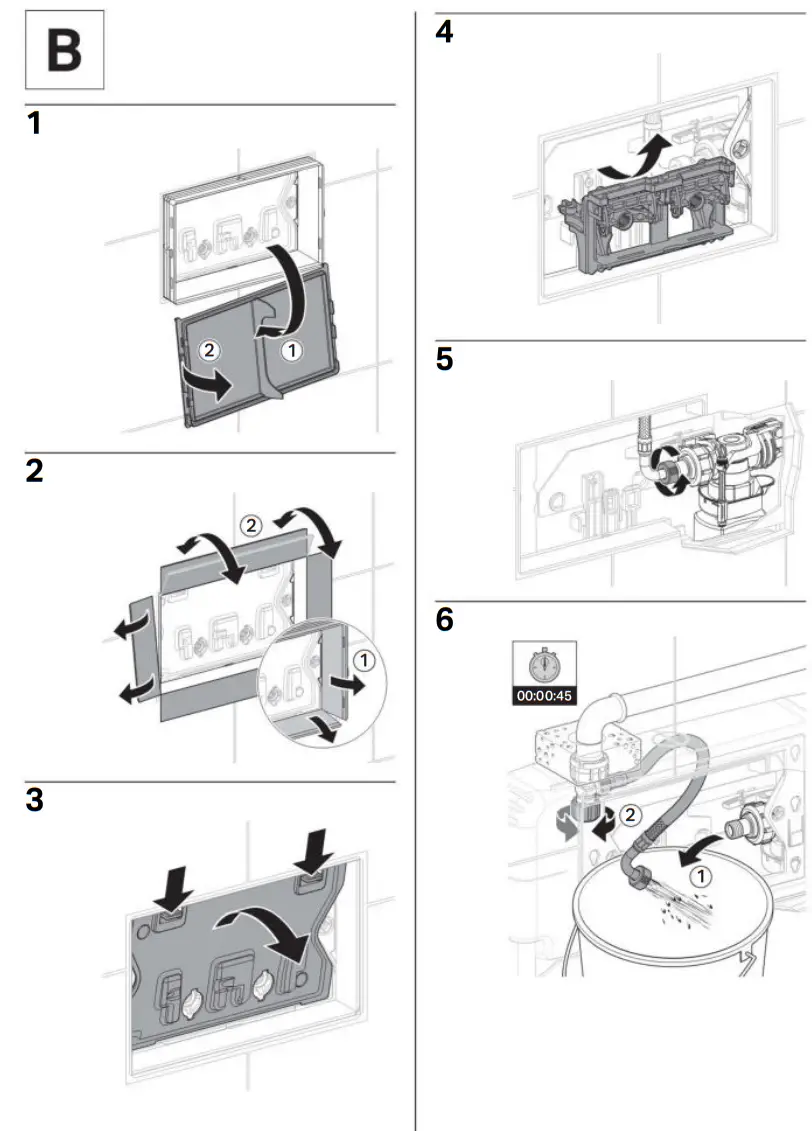 B

1

2
1

2

2

1

3

4

5

6

00:00:45

2

1