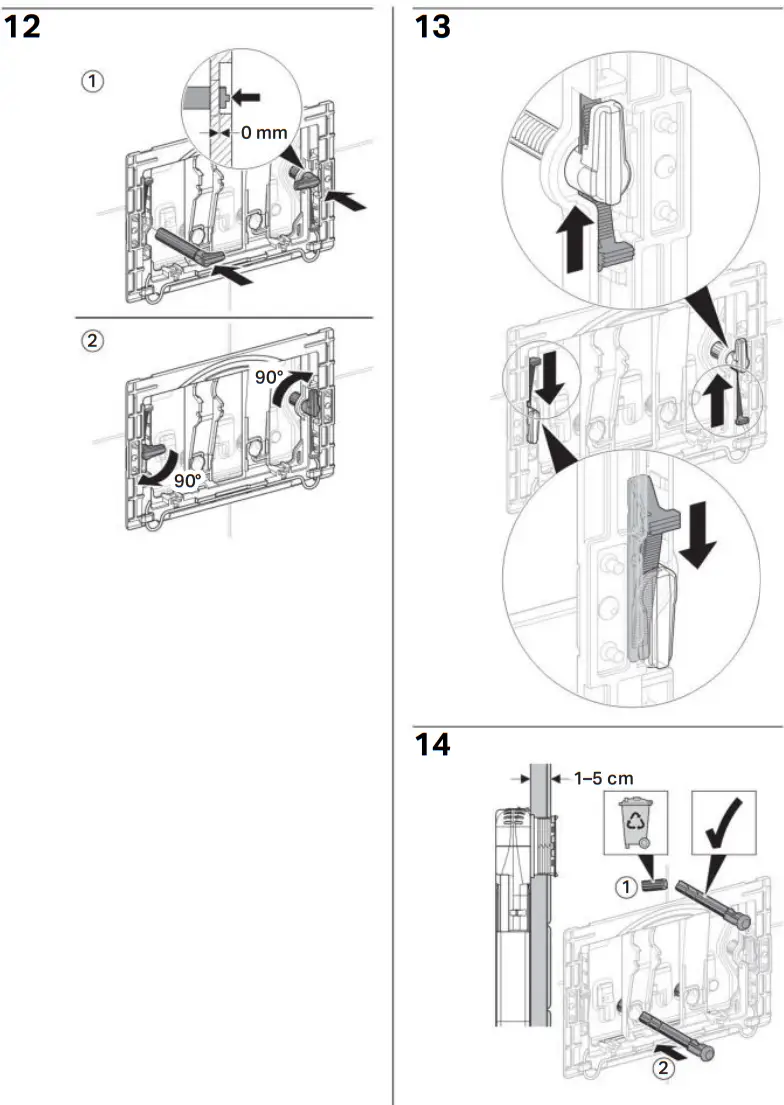 12

1

0 mm

2

90°

90°

13

14

1–5 cm

1

2