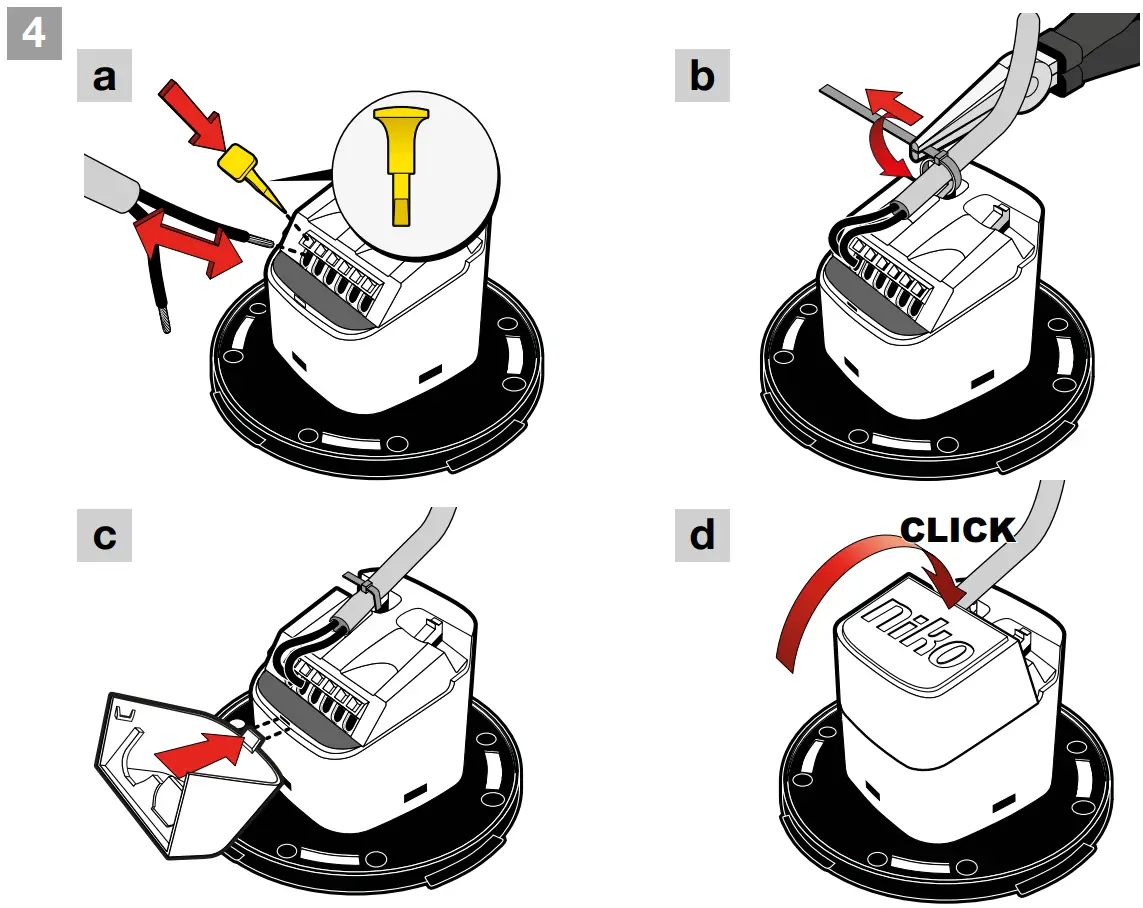 4

a

b

c

d

CLICK

niko