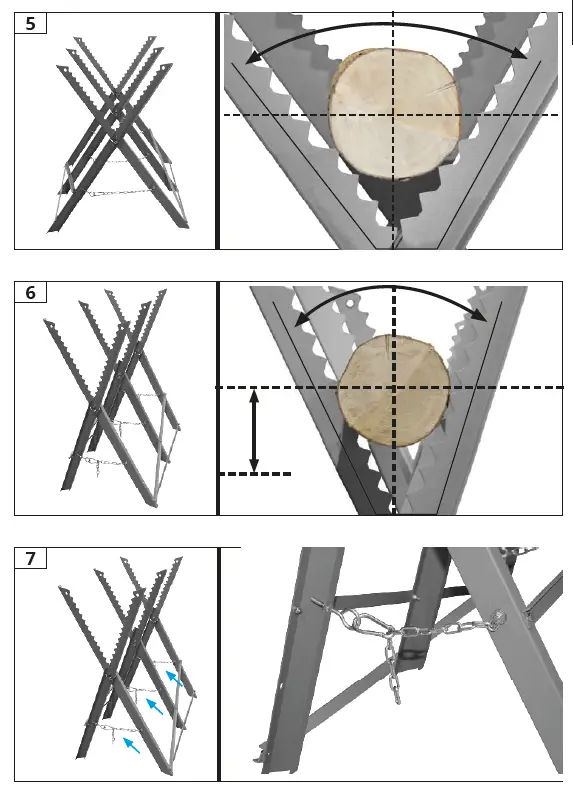 5

6

7