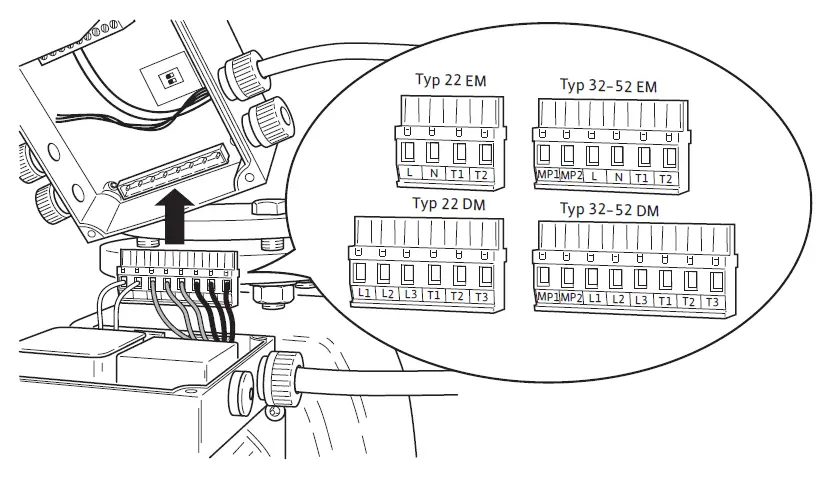 Typ 22 EM
L N T1 T2

Typ 32-52 EM
MP1 MP2 L N T1 T2

Typ 22 DM
L1 L2 L3 T1 T2 T3

Typ 32-52 DM
MP1 MP2 L1 L2 L3 T1 T2 T3