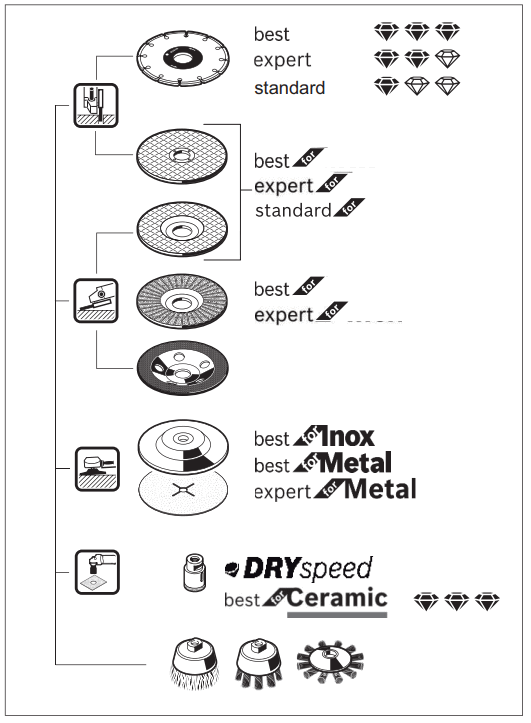 best
expert
standard

best for
expert for
standard for

best for
expert for

best for Inox
best for Metal
expert for Metal

DRYspeed
best for Ceramic