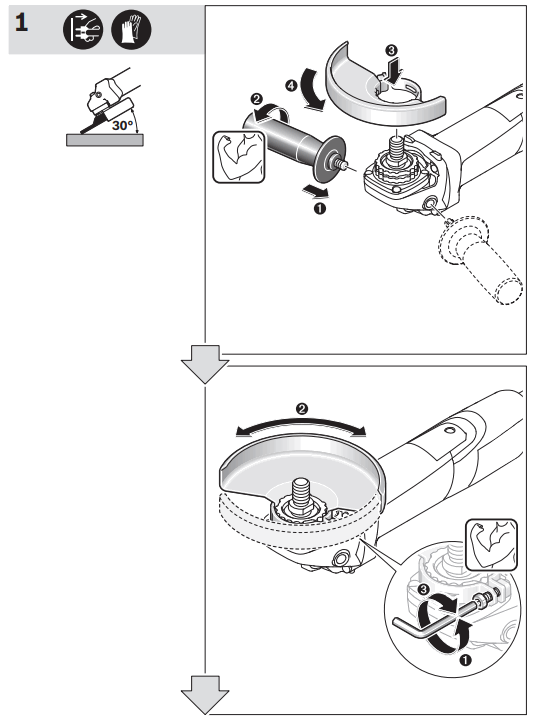 1

30°

❸
❹
❷
❶

❷

❸
❶