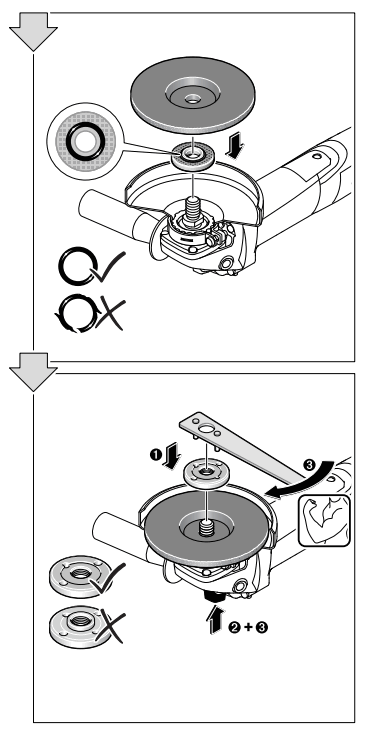 ❶

❸

❷ + ❸