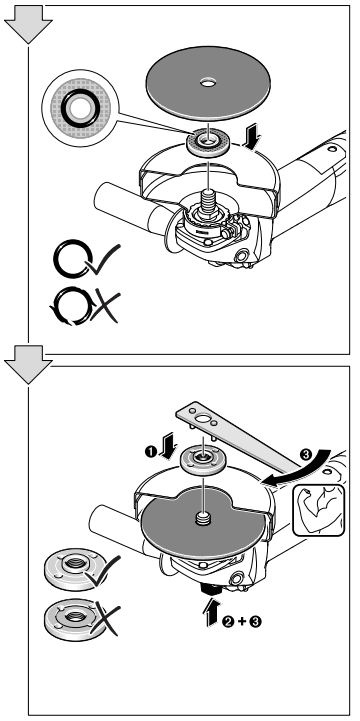 ❶
❸
❷ + ❸