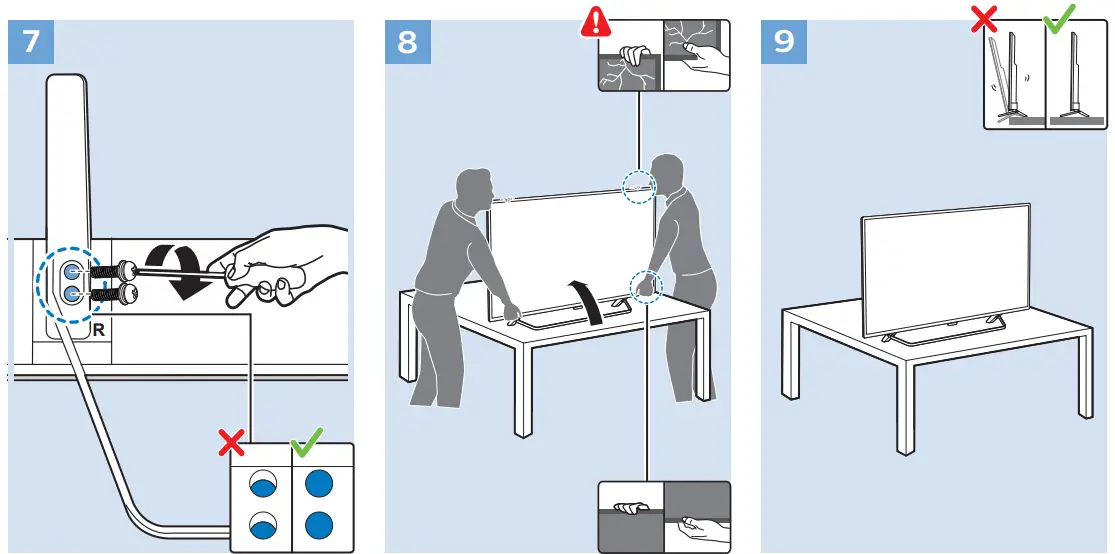 7

R

8

9