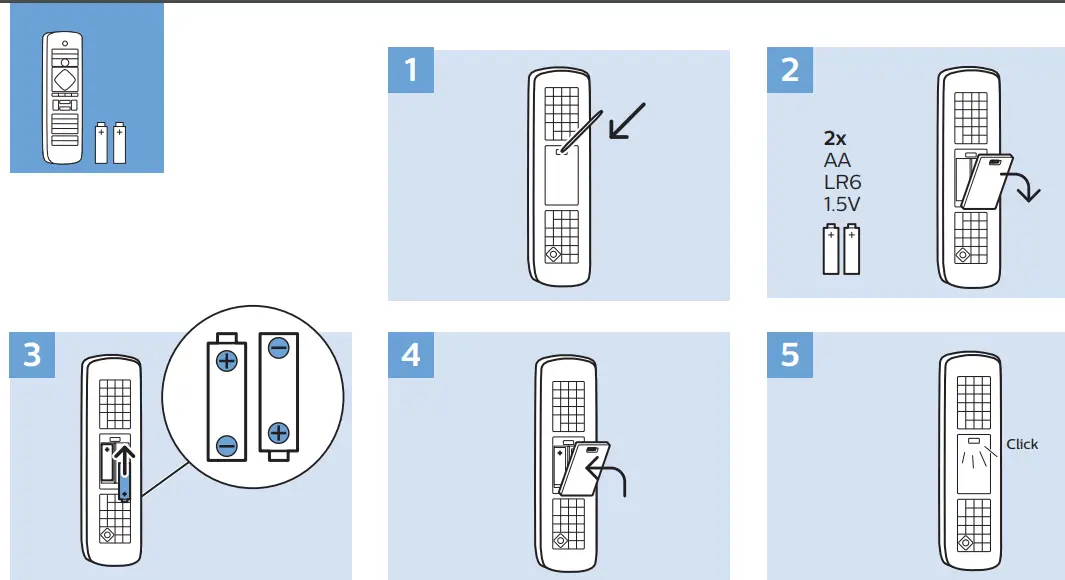 1

2

2x
AA
LR6
1.5V

3

4

5

Click