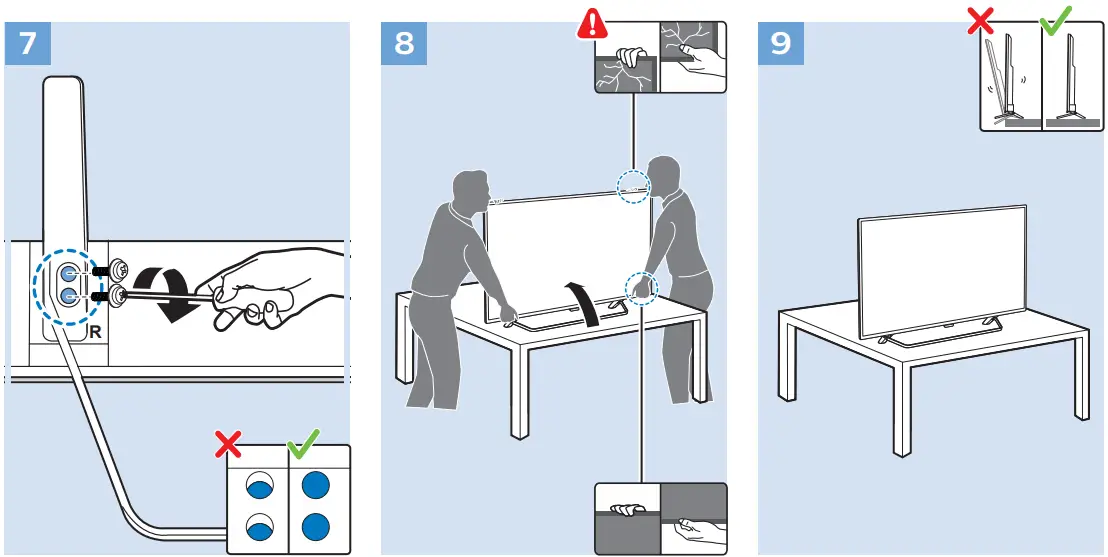 7

R

8

9