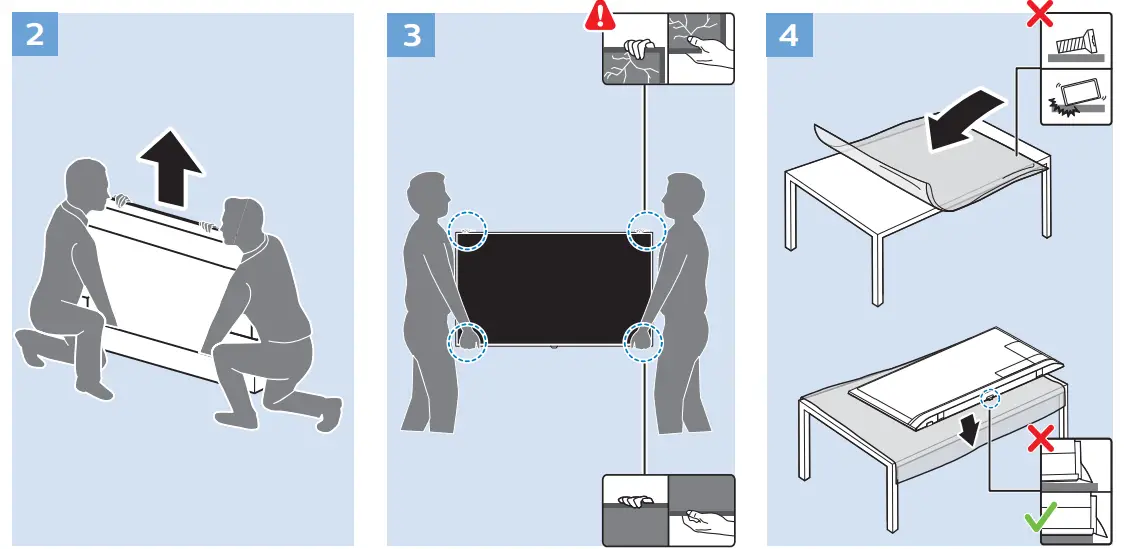 2

3

4