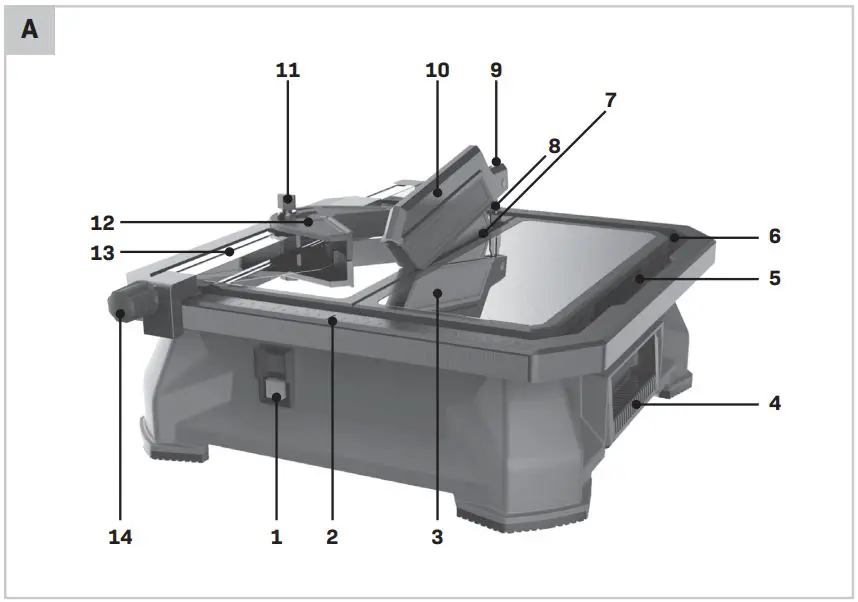 A

11
10
9
7
8
12
13
6
5
4
14
1
2
3