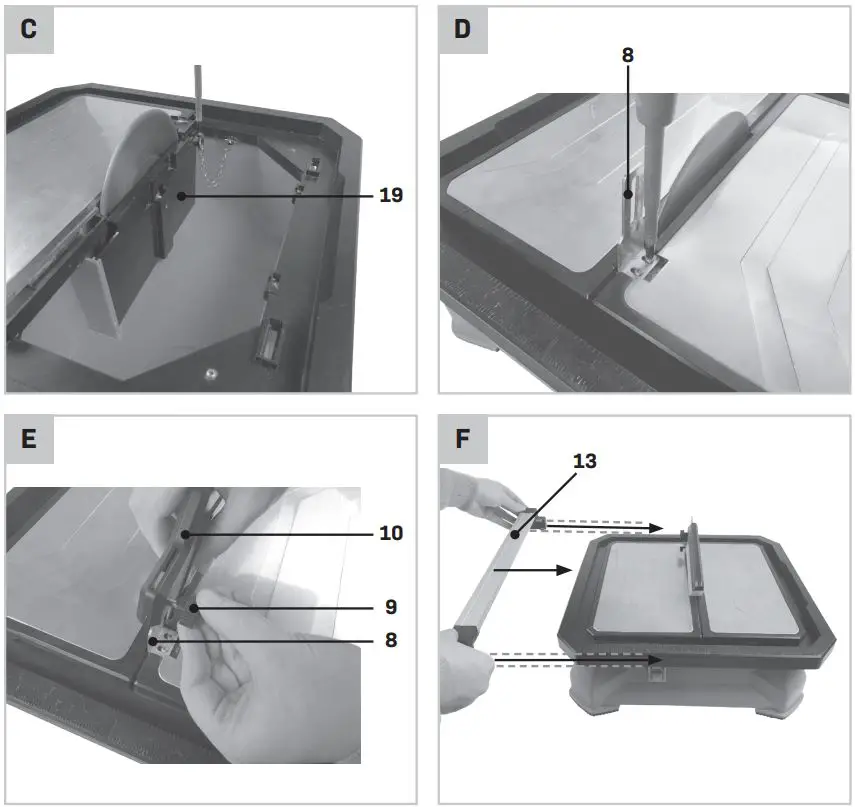 C

19

D

8

E

10

9

8

F

13