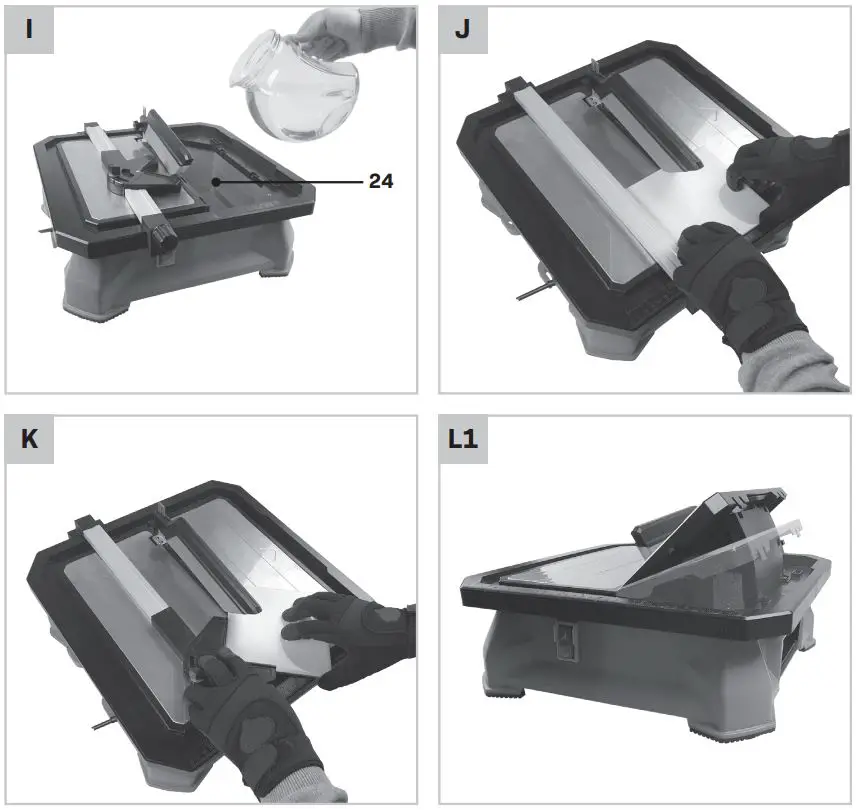 I

24

J

K

L1