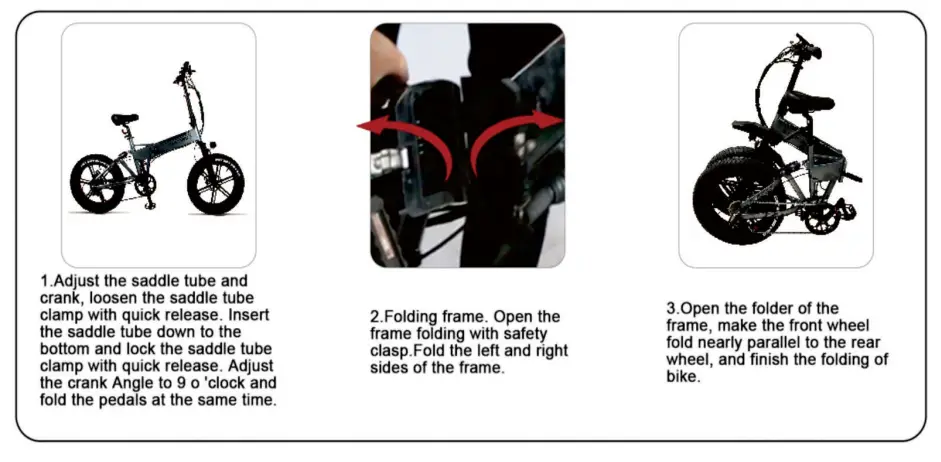 1.Adjust the saddle tube and crank, loosen the saddle tube clamp with quick release. Insert the saddle tube down to the bottom and lock the saddle tube clamp with quick release. Adjust the crank Angle to 9 o 'clock and fold the pedals at the same time.

2.Folding frame. Open the frame folding with safety clasp.Fold the left and right sides of the frame.

3.Open the folder of the frame, make the front wheel fold nearly parallel to the rear wheel, and finish the folding of bike.