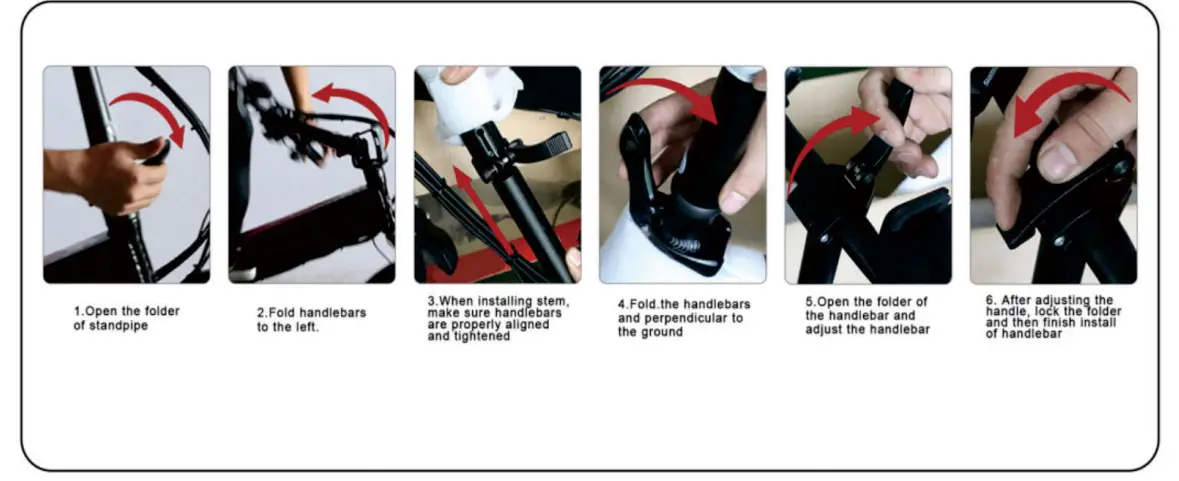 1.Open the folder of standpipe

2.Fold handlebars to the left.

3.When installing stem, make sure handlebars are properly aligned and tightened

4.Fold.the handlebars and perpendicular to the ground

5.Open the folder of the handlebar and adjust the handlebar

6. After adjusting the handle, lock the folder and then finish install of handlebar