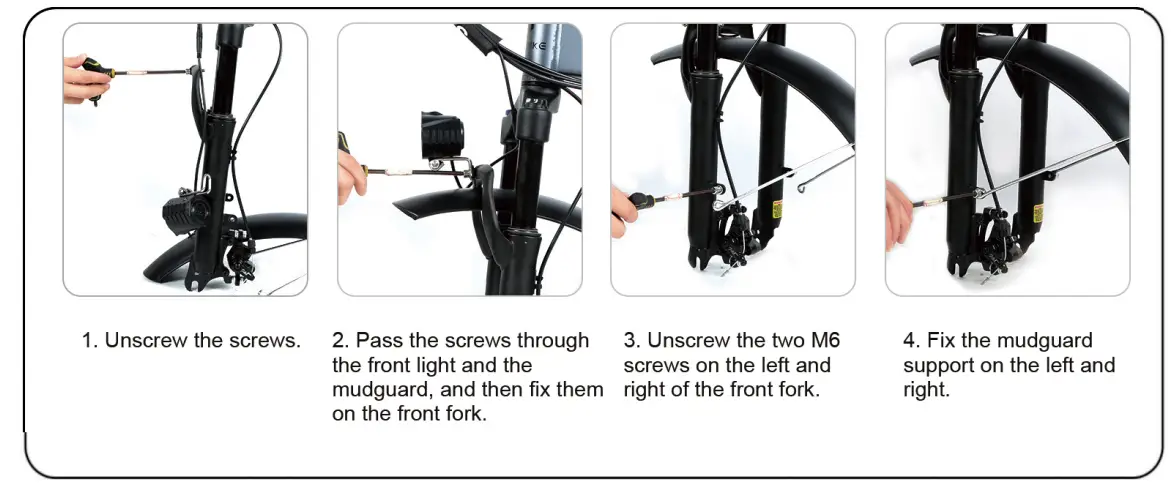 1. Unscrew the screws.

2. Pass the screws through the front light and the mudguard, and then fix them on the front fork.

3. Unscrew the two M6 screws on the left and right of the front fork.

4. Fix the mudguard support on the left and right.