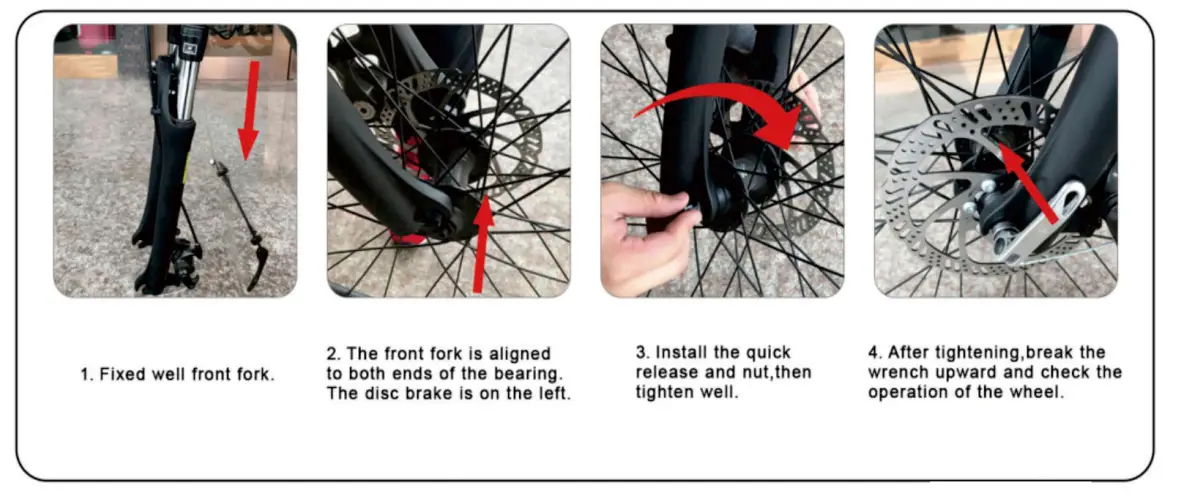 1. Fixed well front fork.

2. The front fork is aligned to both ends of the bearing. The disc brake is on the left.

3. Install the quick release and nut,then tighten well.

4. After tightening,break the wrench upward and check the operation of the wheel.