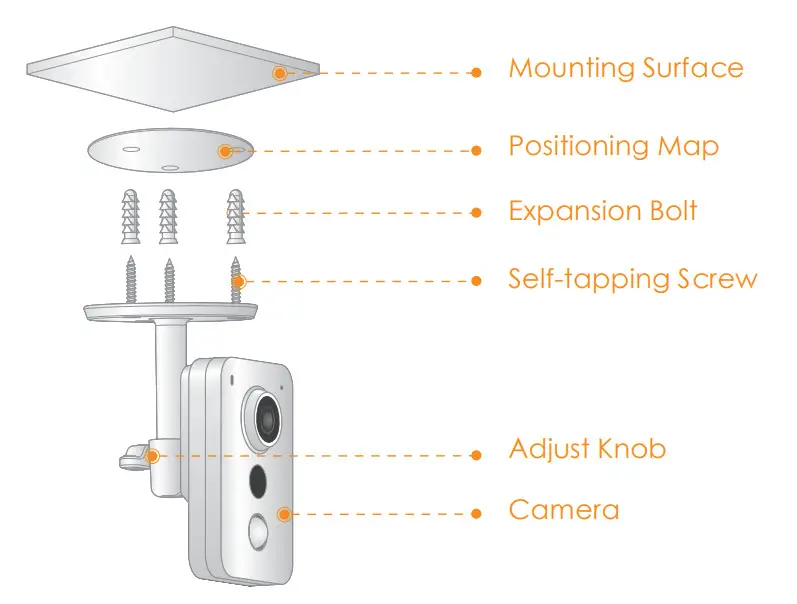 Mounting Surface

Positioning Map

Expansion Bolt

Self-tapping Screw

Adjust Knob

Camera