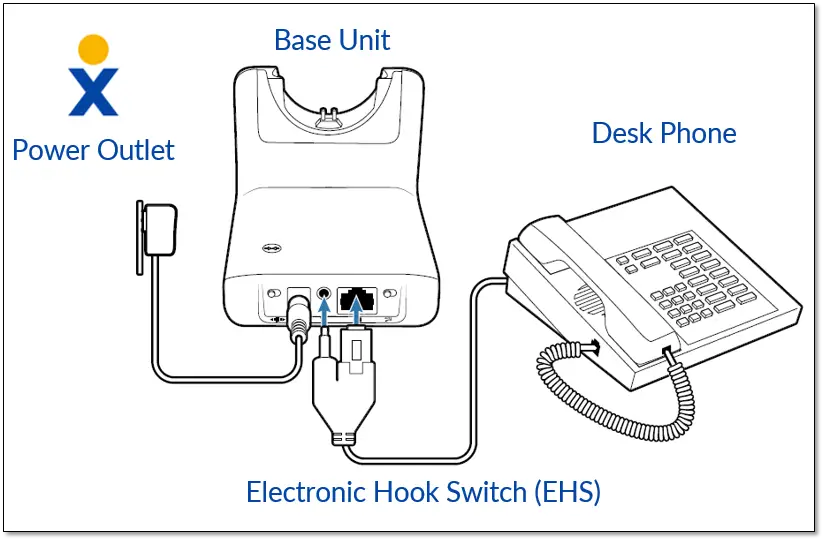 Base Unit

Power Outlet

Desk Phone

Electronic Hook Switch (EHS)