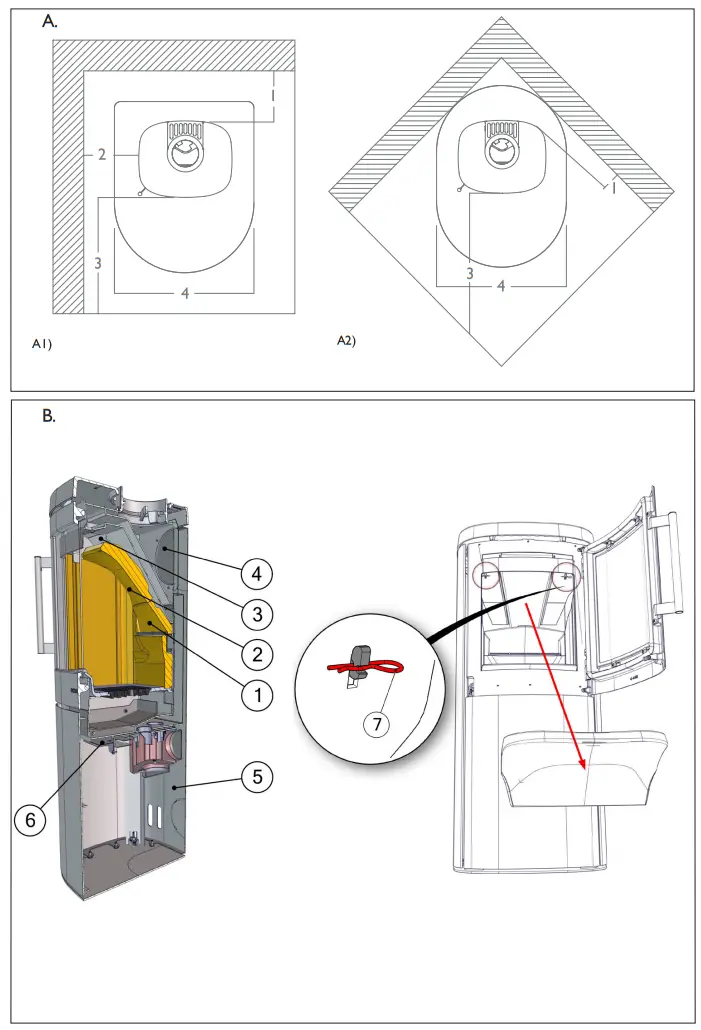 A.

1
2
3
4

A1)

1
3
4

A2)

B.

4
3
2
1
5
6
7