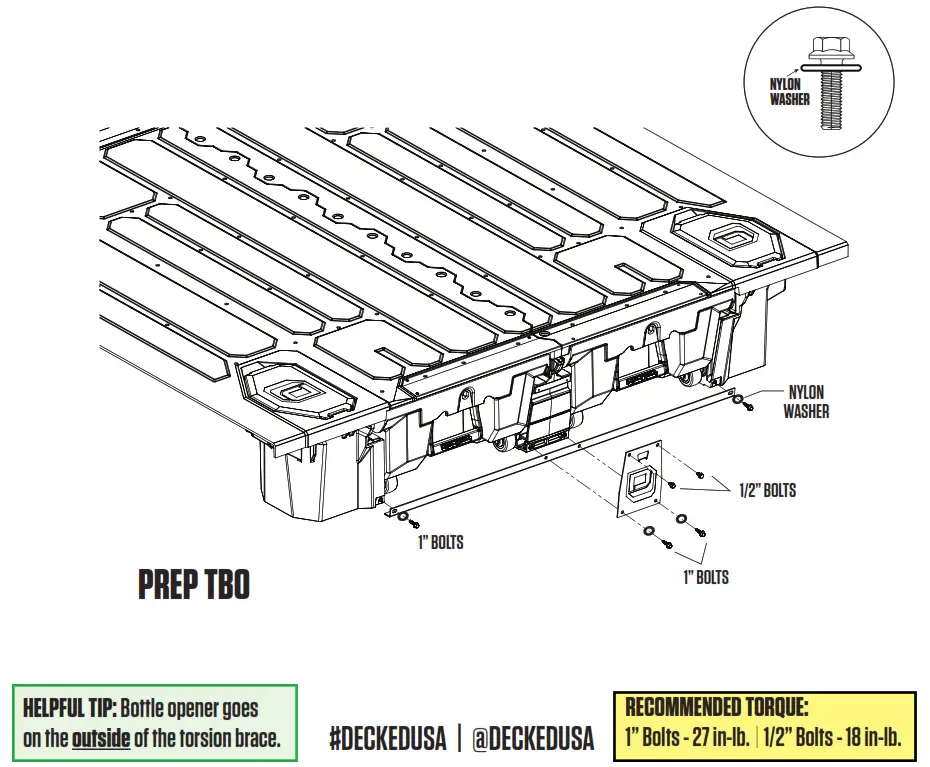 NYLON WASHER

NYLON WASHER

1/2" BOLTS

1" BOLTS

1" BOLTS

PREP TBO

HELPFUL TIP: Bottle opener goes on the outside of the torsion brace.

#DECKEDUSA | @DECKEDUSA

RECOMMENDED TORQUE:
1" Bolts - 27 in-lb. | 1/2" Bolts - 18 in-lb.