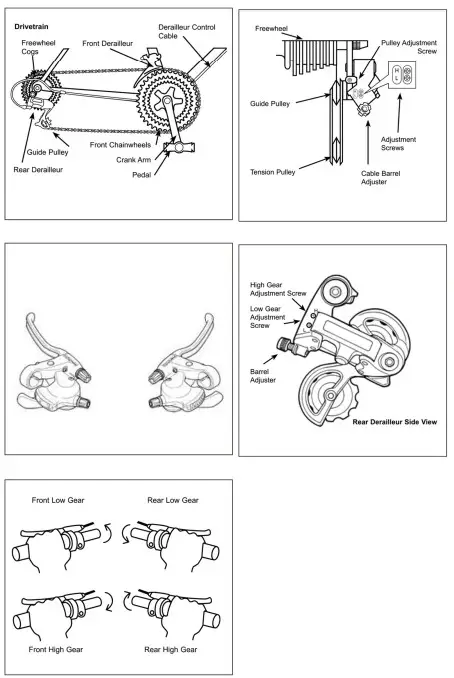 Drivetrain

Freewheel Cogs

Front Derailleur

Derailleur Control Cable

Guide Pulley

Rear Derailleur

Front Chainwheels

Crank Arm

Pedal

Freewheel

Pulley Adjustment Screw

H

L

Guide Pulley

Adjustment Screws

Tension Pulley

Cable Barrel Adjuster

High Gear Adjustment Screw

Low Gear Adjustment Screw

Barrel Adjuster

Rear Derailleur Side View

Front Low Gear

Rear Low Gear

Front High Gear

Rear High Gear