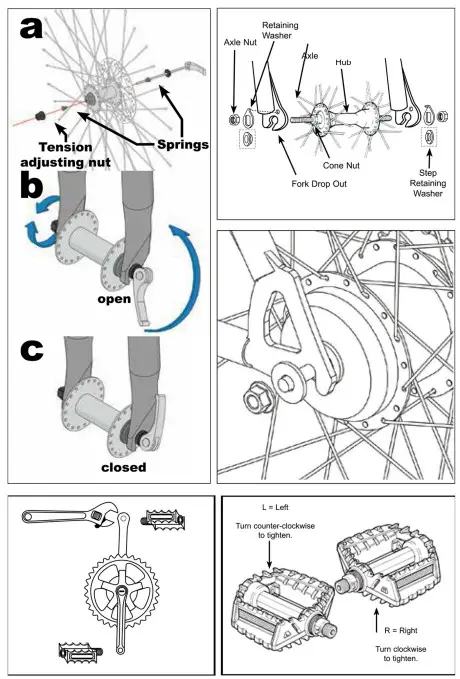 a

Tension adjusting nut

Springs

b

open

c

closed

Axle Nut

Retaining Washer

Axle

Hub

Cone Nut

Fork Drop Out

Step Retaining Washer

L = Left

Turn counter-clockwise to tighten.

R = Right

Turn clockwise to tighten.