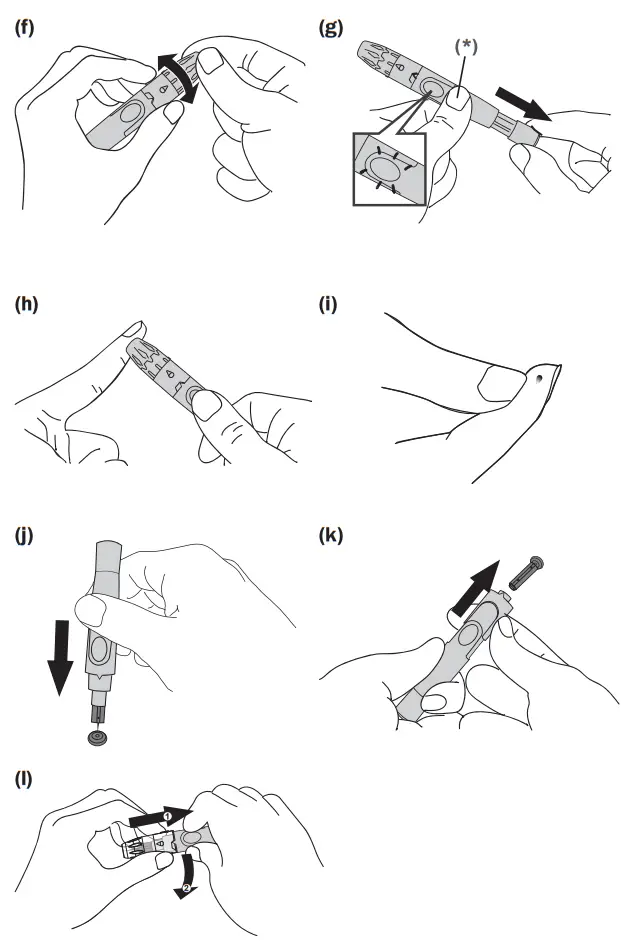 (f)

(g)

(*)

(h)

(i)

(j)

(k)

(l)

1

2