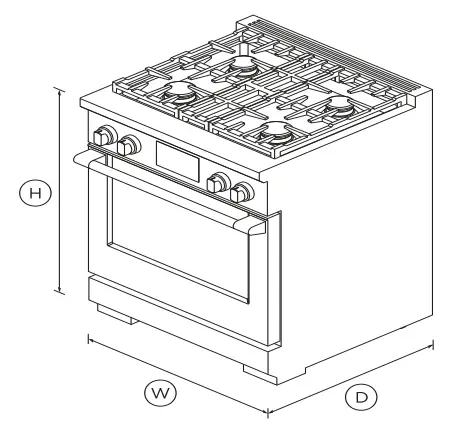 H

W

D