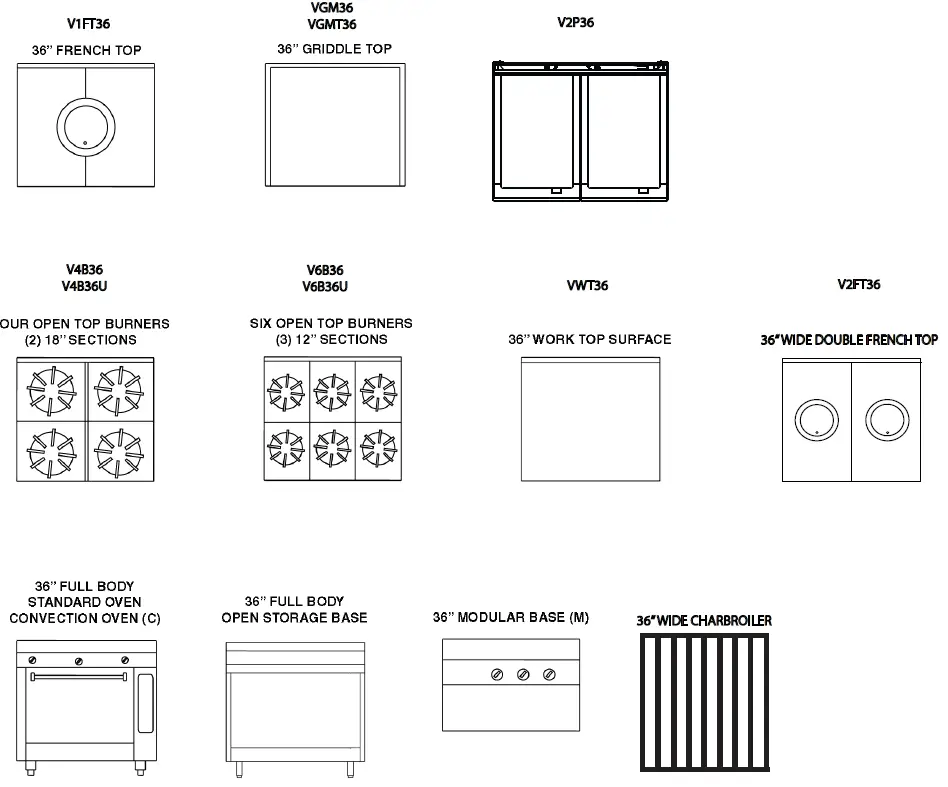 V1FT36

36" FRENCH TOP

VGM36
VGMT36

36" GRIDDLE TOP

V2P36

V4B36
V4B36U

OUR OPEN TOP BURNERS
(2) 18" SECTIONS

V6B36
V6B36U

SIX OPEN TOP BURNERS
(3) 12" SECTIONS

VWT36

36" WORK TOP SURFACE

V2FT36

36" WIDE DOUBLE FRENCH TOP

36" FULL BODY
STANDARD OVEN
CONVECTION OVEN (C)

36" FULL BODY
OPEN STORAGE BASE

36" MODULAR BASE (M)

36" WIDE CHARBROILER