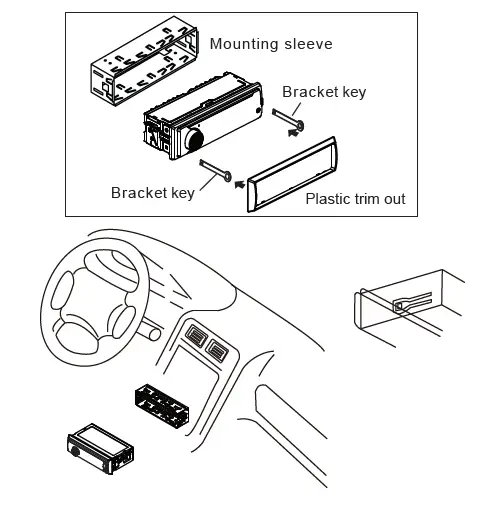 Mounting sleeve

Bracket key

Bracket key

Plastic trim out