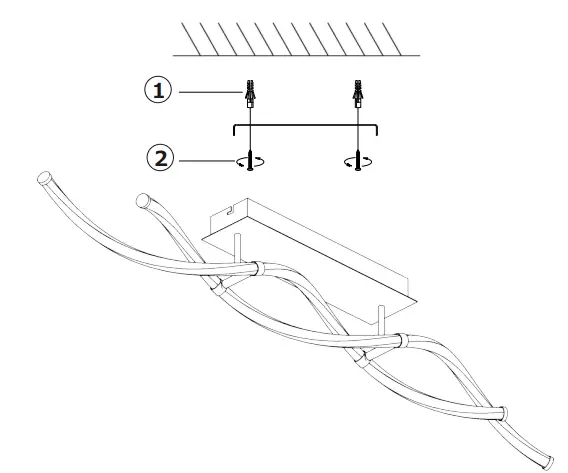 1
2