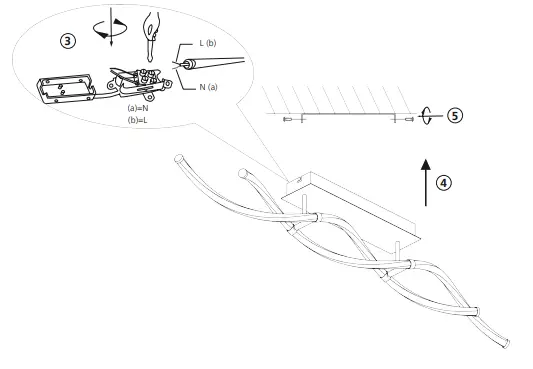 ③

L (b)

N (a)

(a)=N
(b)=L

⑤

④