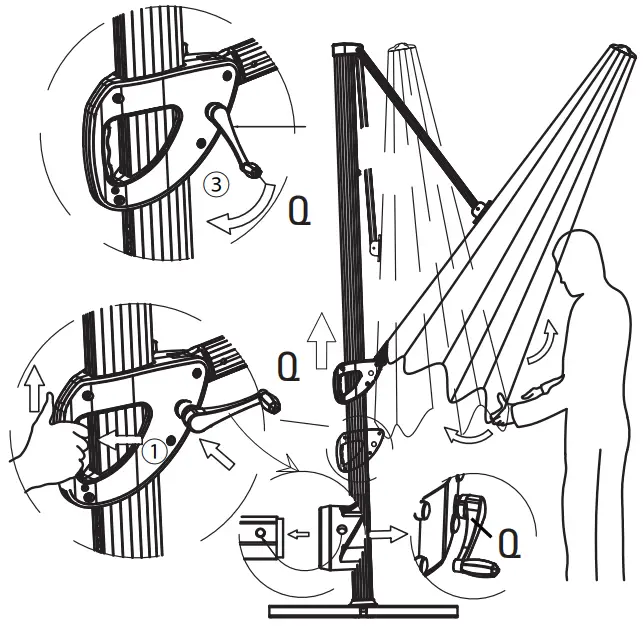 3
Q
Q
1
Q