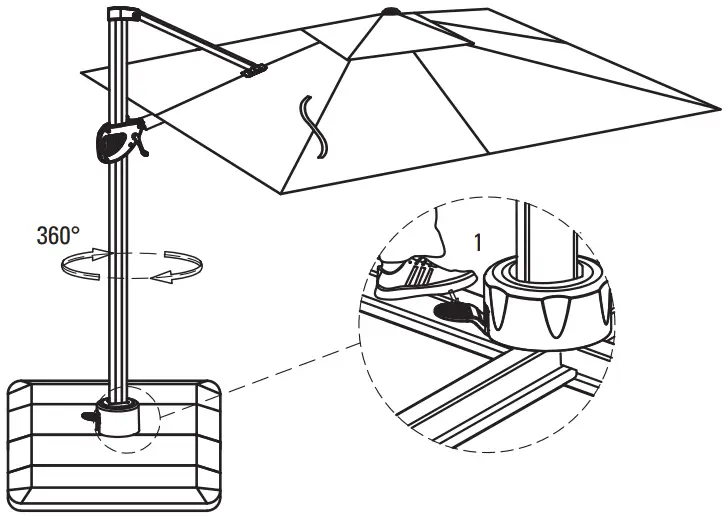 360°

1