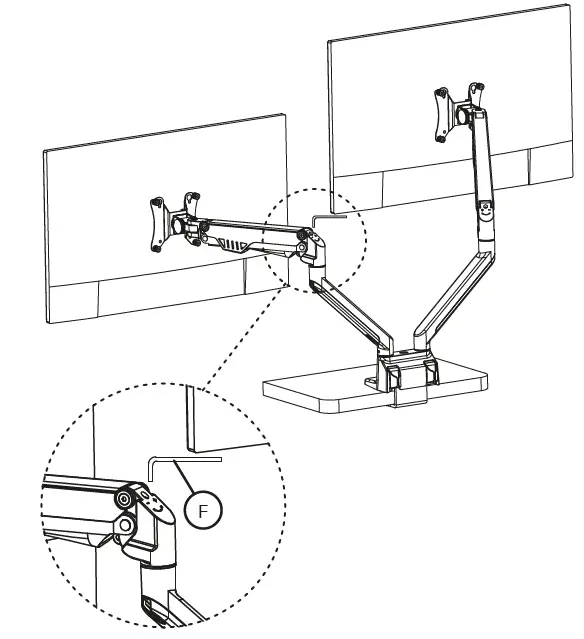 F