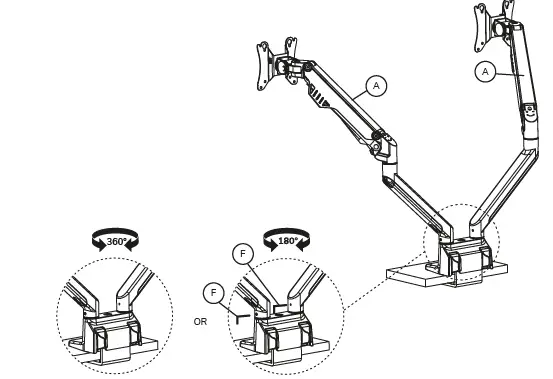 A

A

360°

180°

F

F

OR