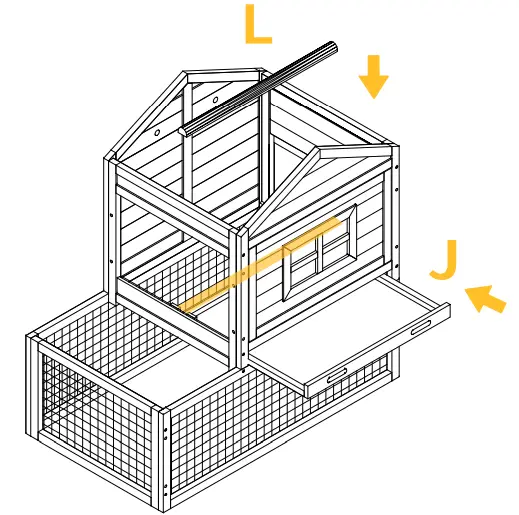 L

J