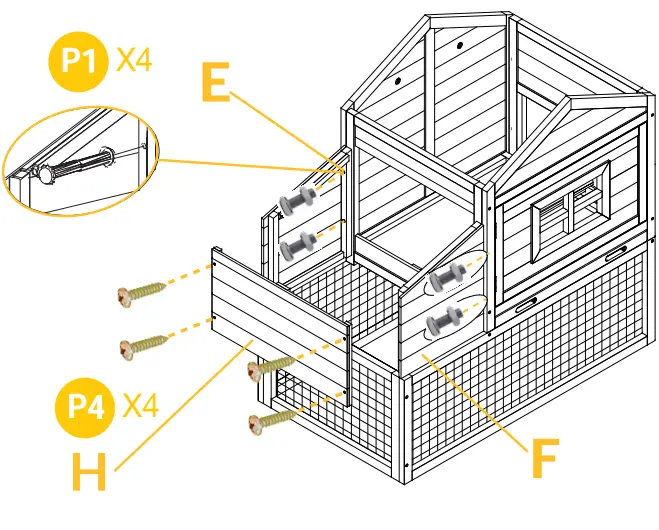 P1 X4

E

P4 X4

H

F