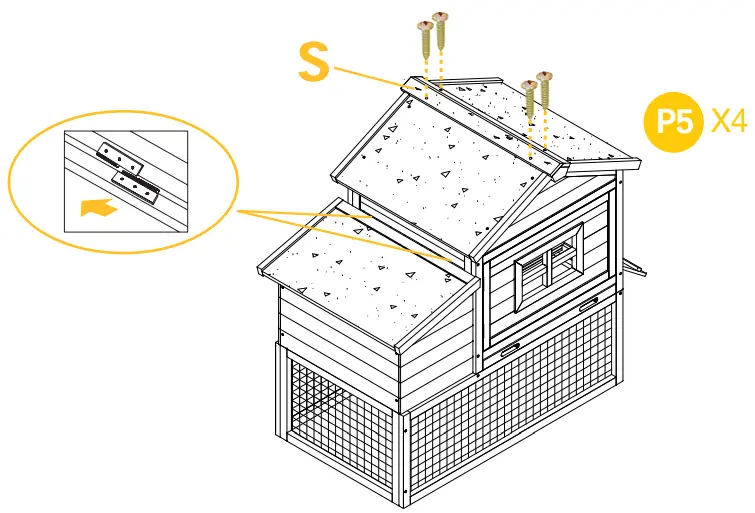 S

P5 X4