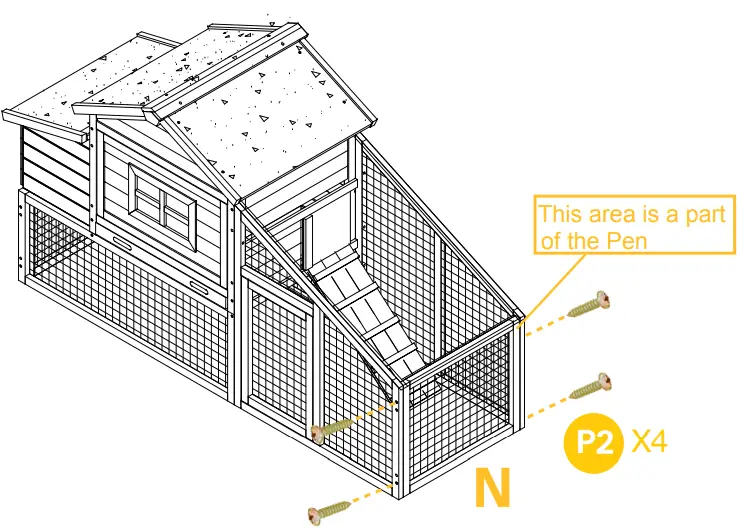 This area is a part of the Pen

P2 X4

N