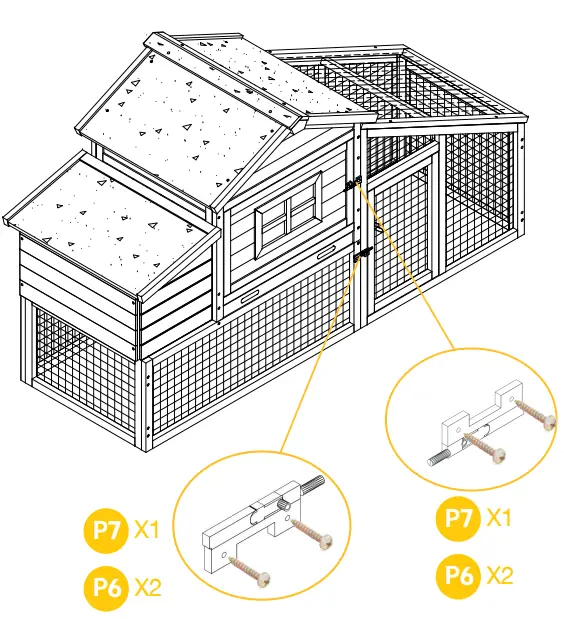 P7 X1

P6 X2

P7 X1

P6 X2