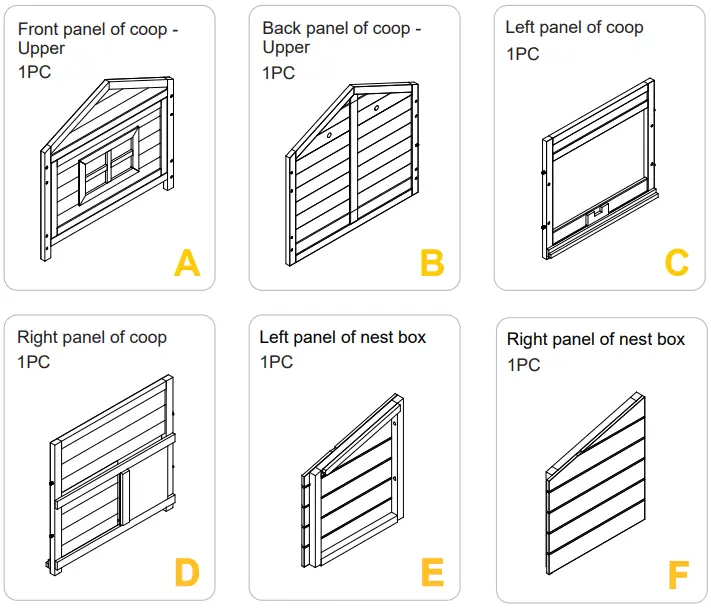 Front panel of coop - Upper
1PC
A

Back panel of coop - Upper
1PC
B

Left panel of coop
1PC
C

Right panel of coop
1PC
D

Left panel of nest box
1PC
E

Right panel of nest box
1PC
F