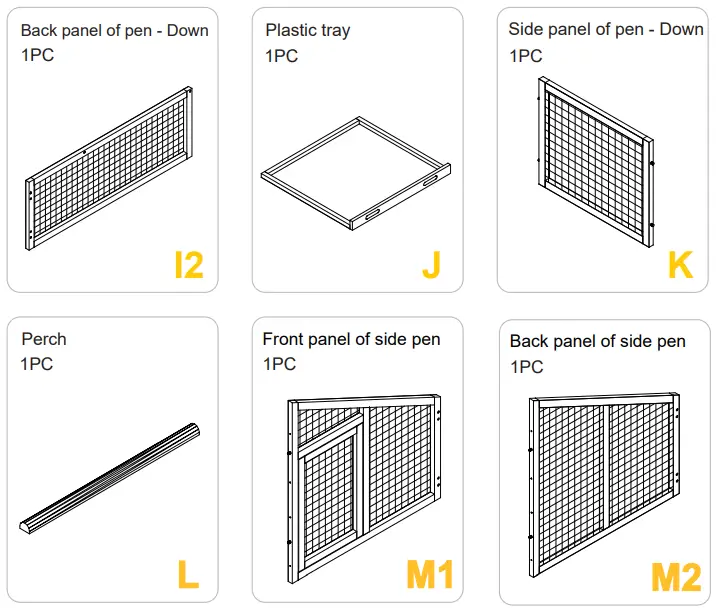 Back panel of pen - Down
1PC
I2

Plastic tray
1PC
J

Side panel of pen - Down
1PC
K

Perch
1PC
L

Front panel of side pen
1PC
M1

Back panel of side pen
1PC
M2